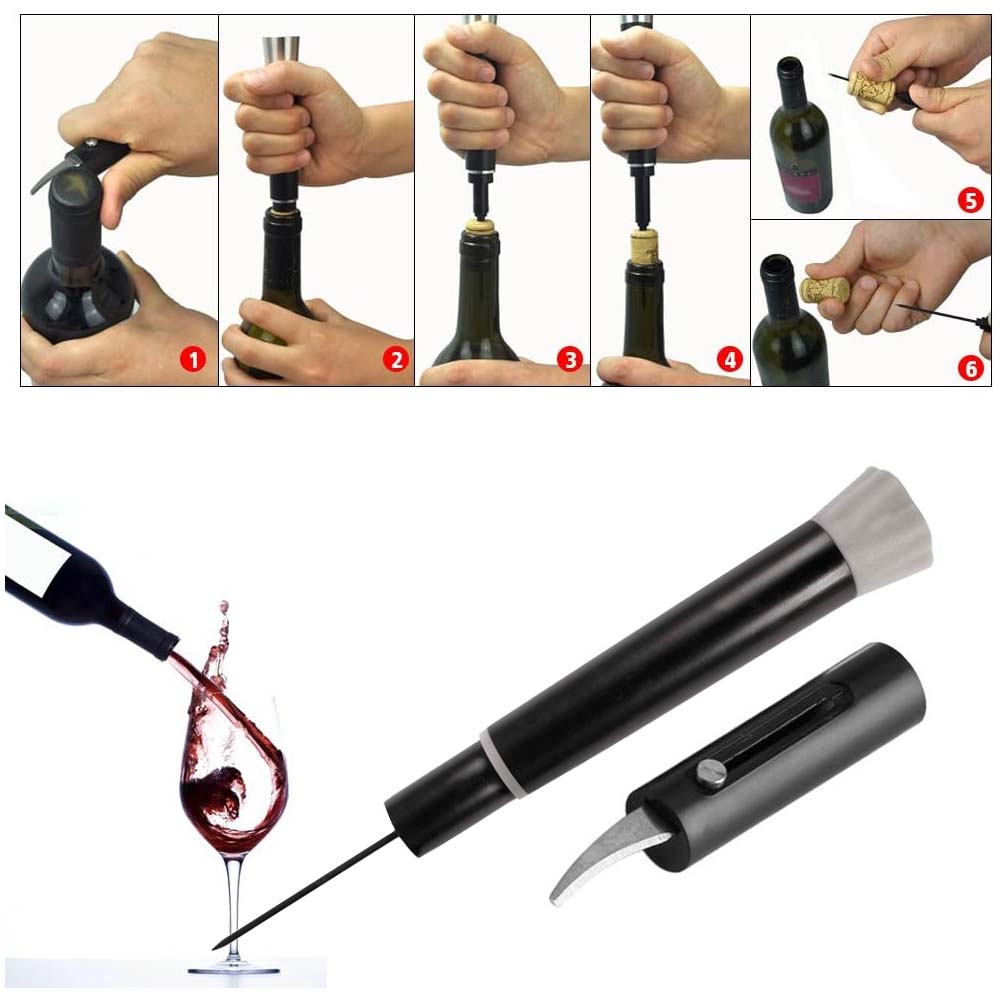 1
2
3
4
5
6